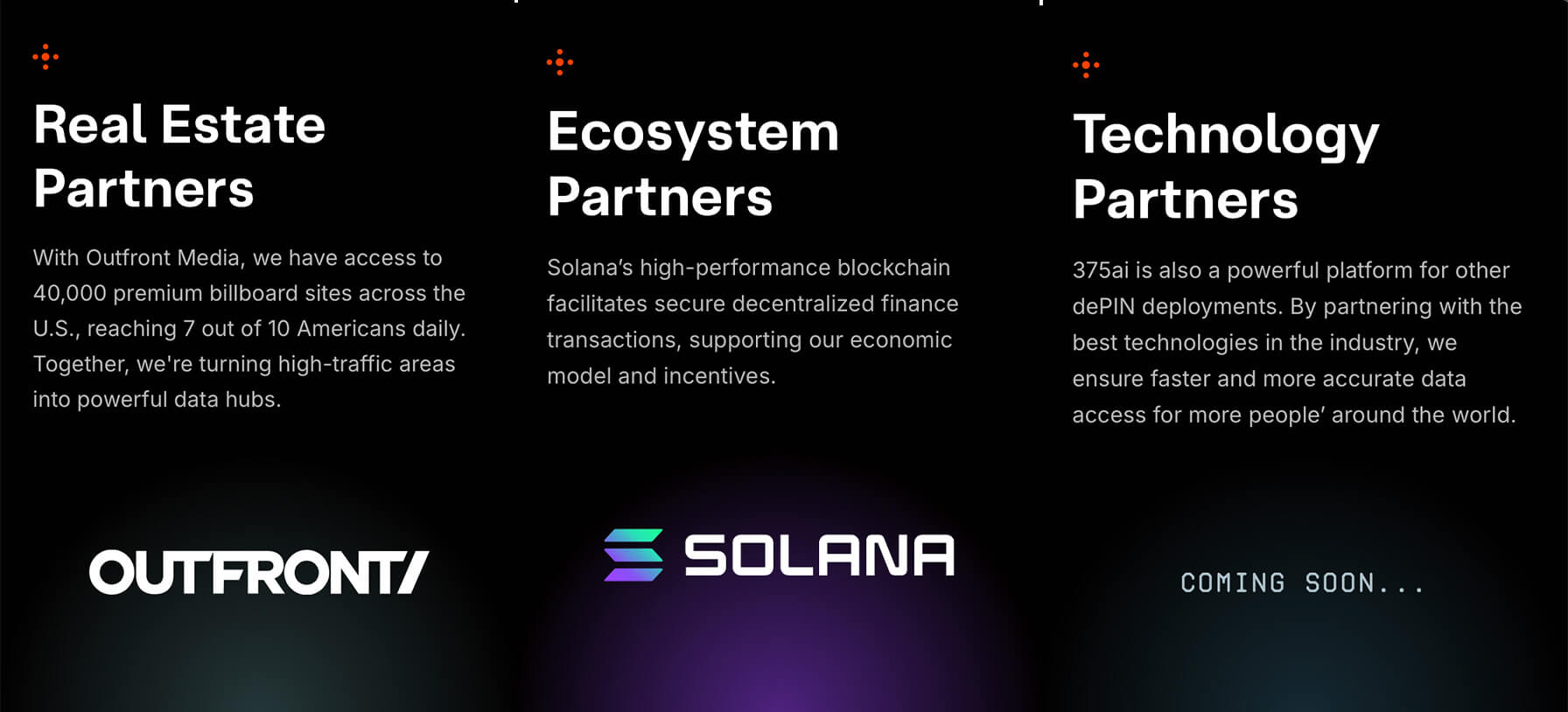 Real Estate Partners

With Outfront Media, we have access to 40,000 premium billboard sites across the U.S., reaching 7 out of 10 Americans daily. Together, we're turning high-traffic areas into powerful data hubs.

OUTFRONT/

Ecosystem Partners

Solana's high-performance blockchain facilitates secure decentralized finance transactions, supporting our economic model and incentives.

SOLANA

Technology Partners

375ai is also a powerful platform for other dePIN deployments. By partnering with the best technologies in the industry, we ensure faster and more accurate data access for more people' around the world.

COMING SOON...